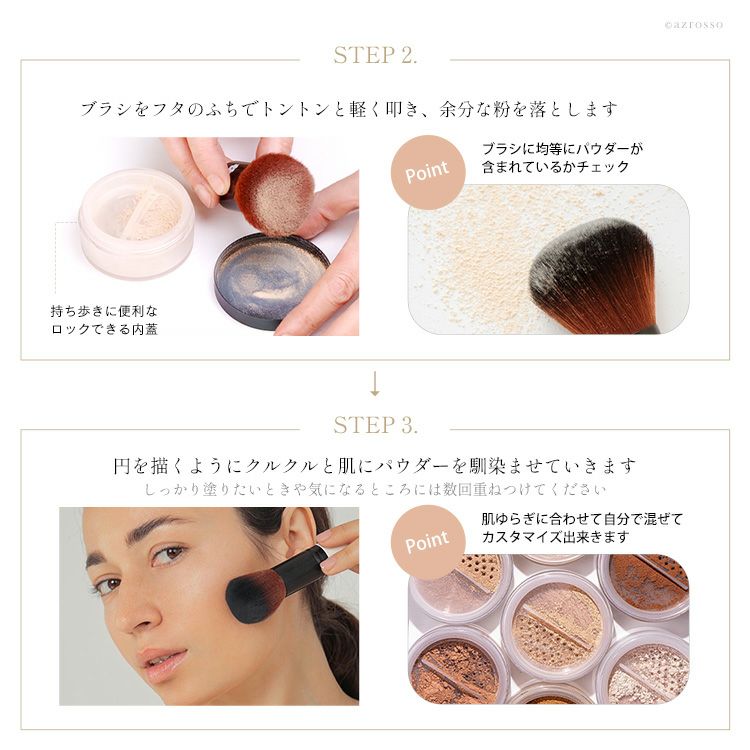 ©azrosso

STEP 2.

ブラシをフタのふちでトントンと軽く叩き、余分な粉を落とします

持ち歩きに便利な
ロックできる内蓋

Point

ブラシに均等にパウダーが
含まれているかチェック

↓

STEP 3.

円を描くようにクルクルと肌にパウダーを馴染ませていきます
しっかり塗りたいときや気になるところには数回重ねつけてください

Point

肌ゆらぎに合わせて自分で混ぜて
カスタマイズ出来きます