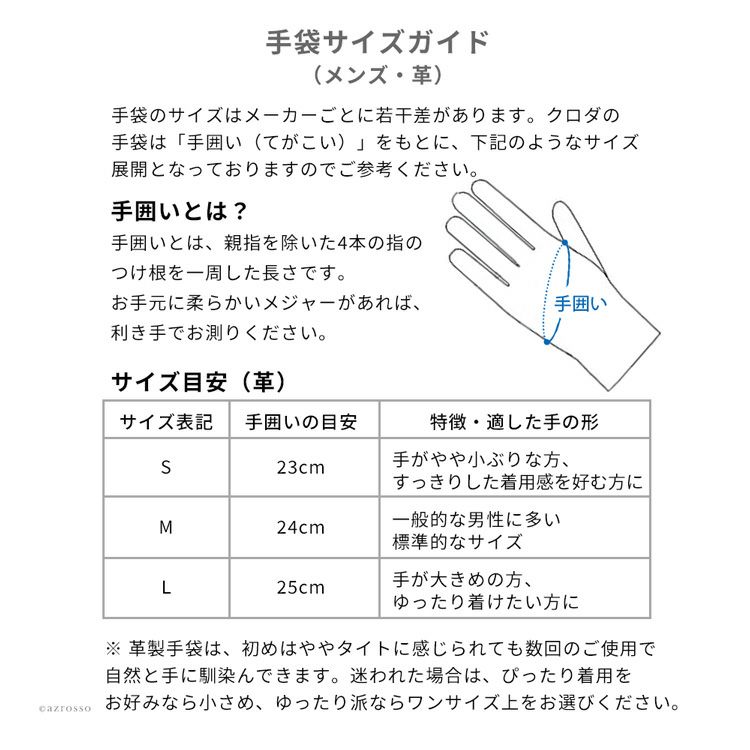 手袋サイズガイド
（メンズ・革）

手袋のサイズはメーカーごとに若干差があります。クロダの手袋は「手囲い（てがこい）」をもとに、下記のようなサイズ展開となっておりますのでご参考ください。

手囲いとは？
手囲いとは、親指を除いた4本の指のつけ根を一周した長さです。
お手元に柔らかいメジャーがあれば、利き手でお測りください。

手囲い

サイズ目安（革）

| サイズ表記 | 手囲いの目安 | 特徴・適した手の形 |
|---|---|---|
| S | 23cm | 手がやや小ぶりな方、すっきりした着用感を好む方に |
| M | 24cm | 一般的な男性に多い標準的なサイズ |
| L | 25cm | 手が大きめの方、ゆったり着けたい方に |

※ 革製手袋は、初めはややタイトに感じられても数回のご使用で自然と手に馴染んできます。迷われた場合は、ぴったり着用をお好みなら小さめ、ゆったり派ならワンサイズ上をお選びください。

©azrosso