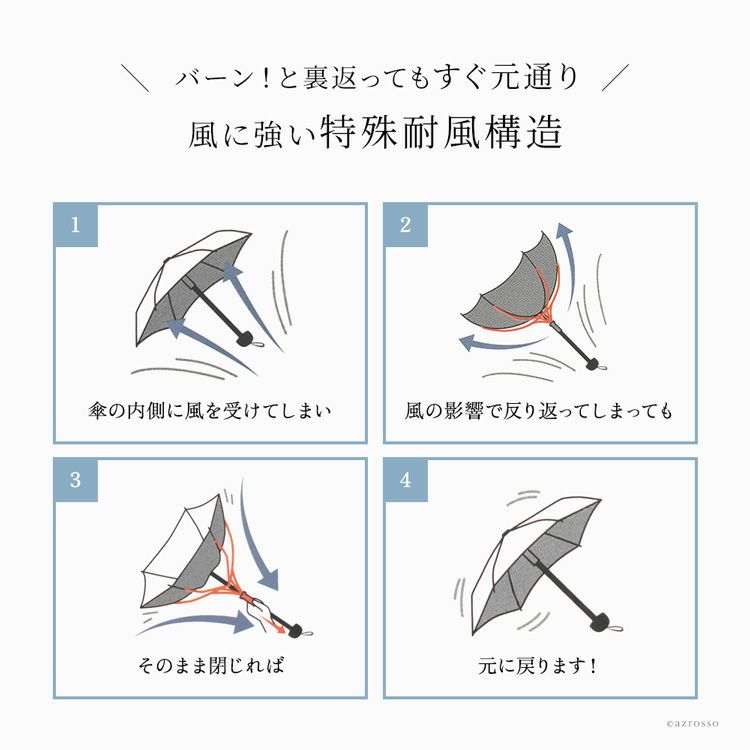 ＼ バーン！と裏返ってもすぐ元通り ／

風に強い特殊耐風構造

1

傘の内側に風を受けてしまい

2

風の影響で反り返ってしまっても

3

そのまま閉じれば

4

元に戻ります！

©azrosso