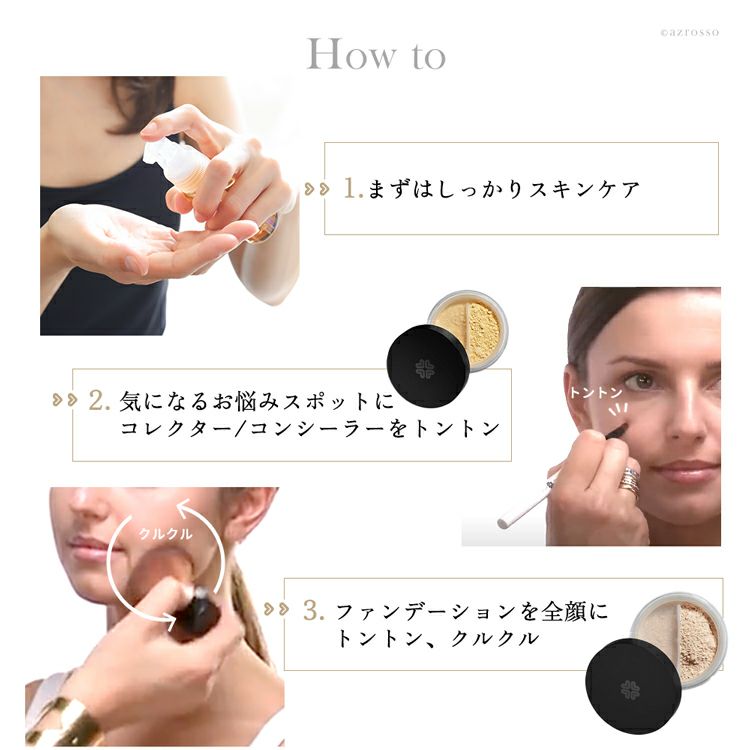 ©azrosso

How to

1. まずはしっかりスキンケア

2. 気になるお悩みスポットに
コレクター/コンシーラーをトントン

トントン

クルクル

3. ファンデーションを全顔に
トントン、クルクル