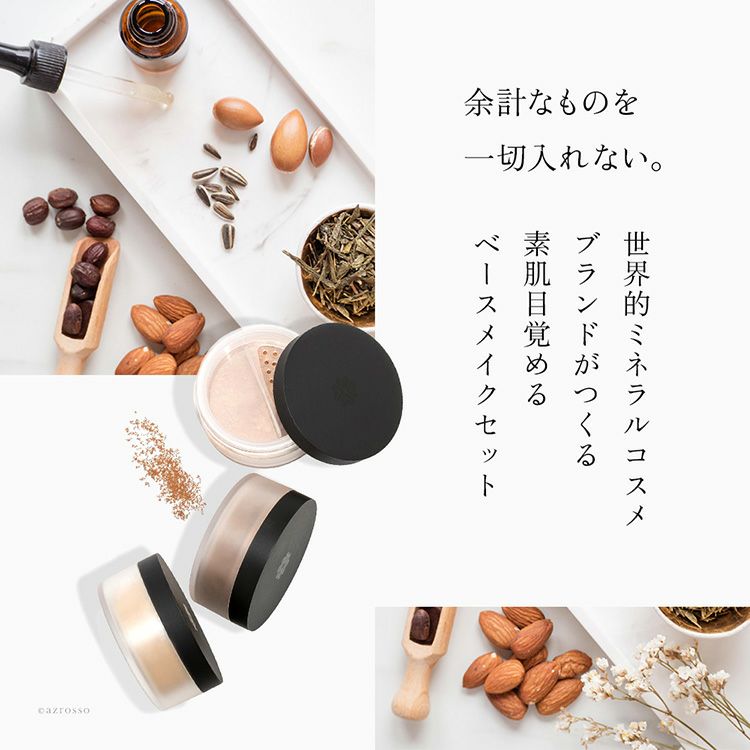 余計なものを
一切入れない。

世界的ミネラルコスメ
ブランドがつくる
素肌目覚める
ベースメイクセット

©azrosso