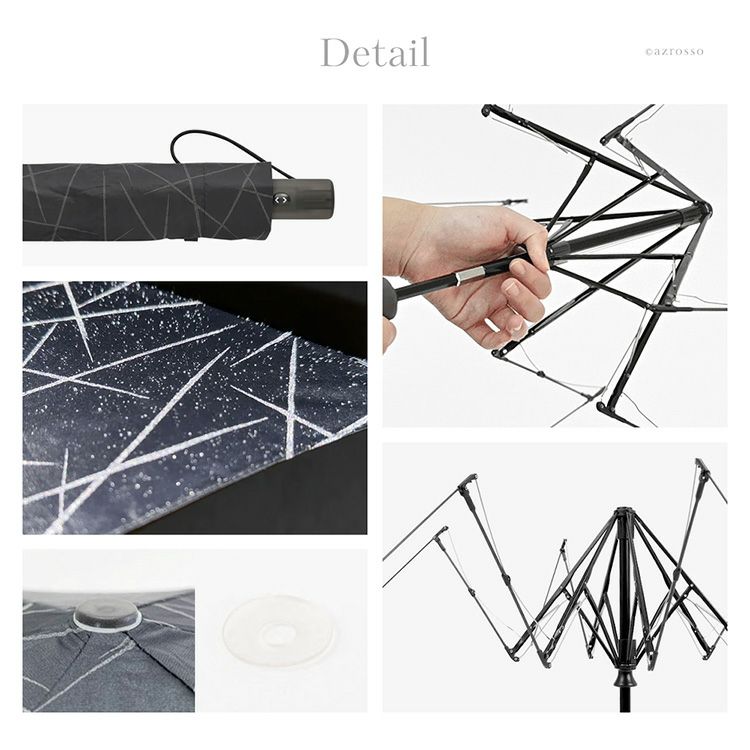 Detail

©azrosso