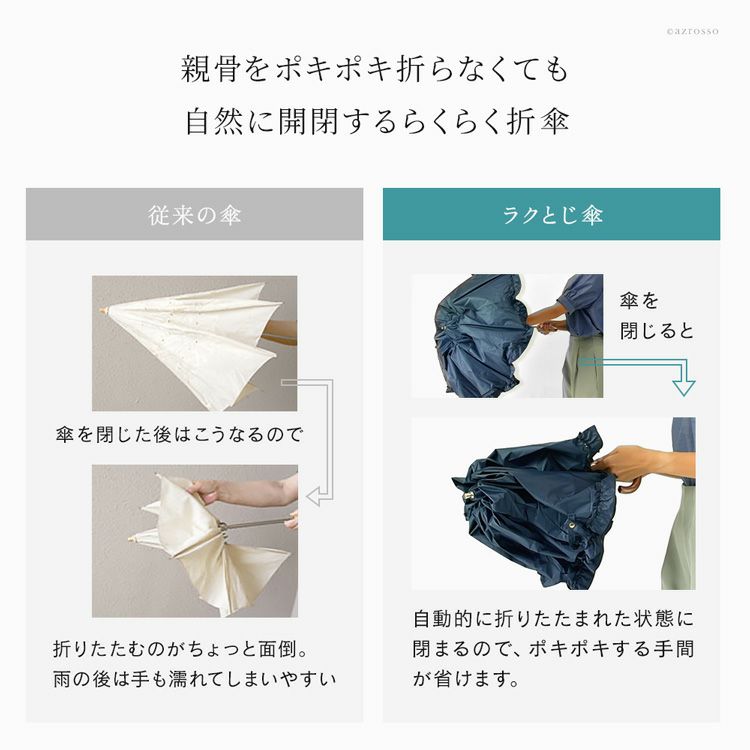 ©azrosso

親骨をポキポキ折らなくても
自然に開閉するらくらく折傘

従来の傘

傘を閉じた後はこうなるので

折りたたむのがちょっと面倒。
雨の後は手も濡れてしまいやすい

ラクとじ傘

傘を
閉じると

自動的に折りたたまれた状態に閉まるので、ポキポキする手間が省けます。