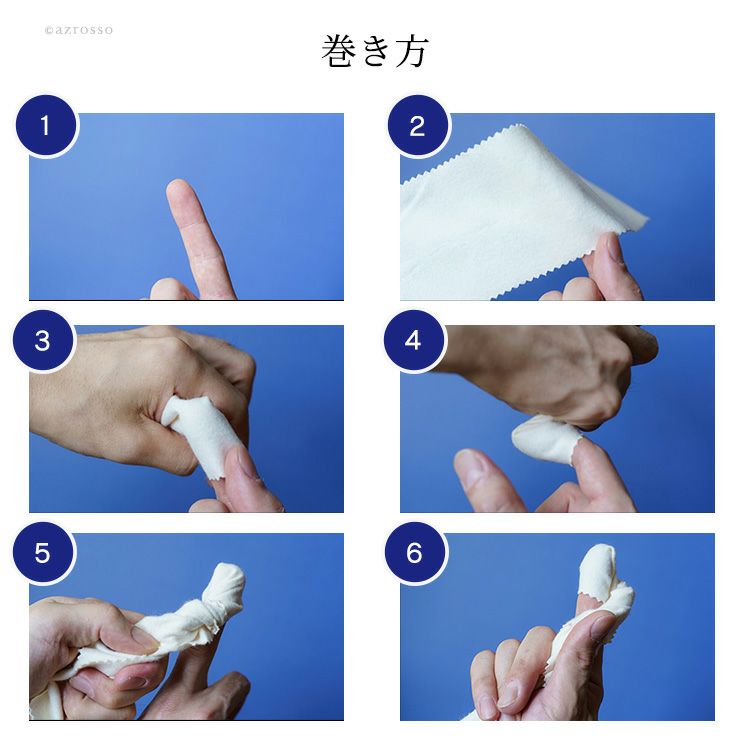 ©azrosso

巻き方

1

2

3

4

5

6