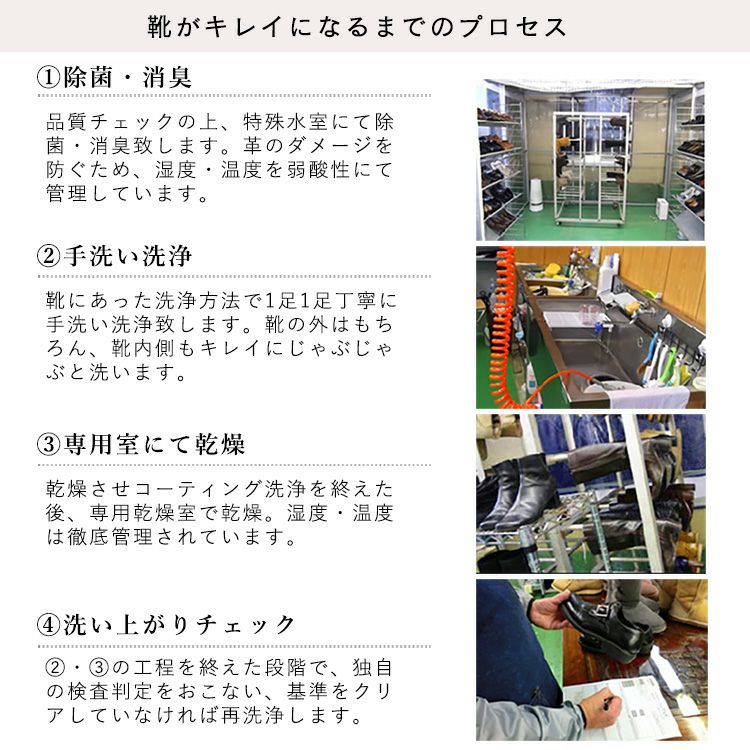 靴がキレイになるまでのプロセス

①除菌・消臭

品質チェックの上、特殊水室にて除菌・消臭致します。革のダメージを防ぐため、湿度・温度を弱酸性にて管理しています。

②手洗い洗浄

靴にあった洗浄方法で1足1足丁寧に手洗い洗浄致します。靴の外はもちろん、靴内側もキレイにじゃぶじゃぶと洗います。

③専用室にて乾燥

乾燥させコーティング洗浄を終えた後、専用乾燥室で乾燥。湿度・温度は徹底管理されています。

④洗い上がりチェック

②・③の工程を終えた段階で、独自の検査判定をおこない、基準をクリアしていなければ再洗浄します。