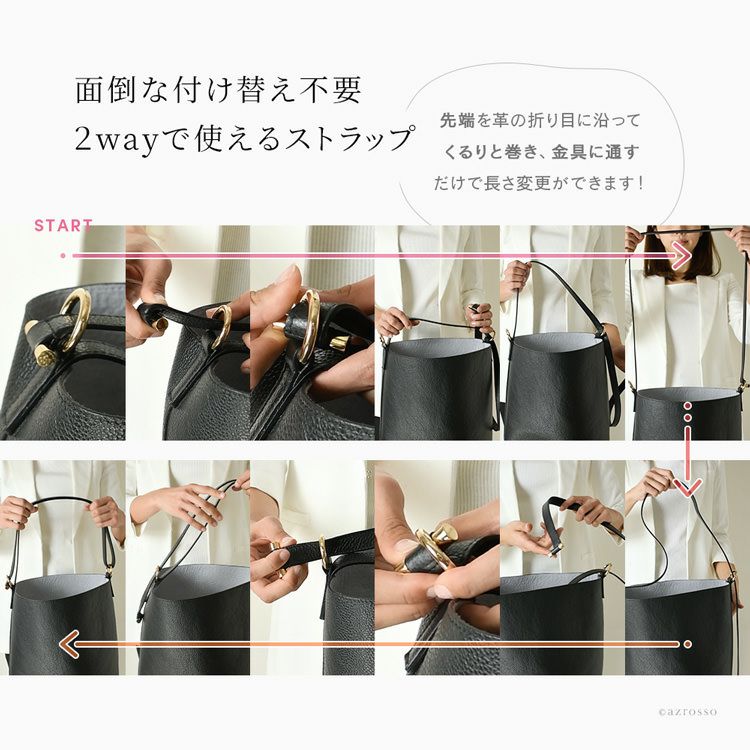 面倒な付け替え不要
2wayで使えるストラップ

先端を革の折り目に沿って
くるりと巻き、金具に通す
だけで長さ変更ができます！

START

©azrosso