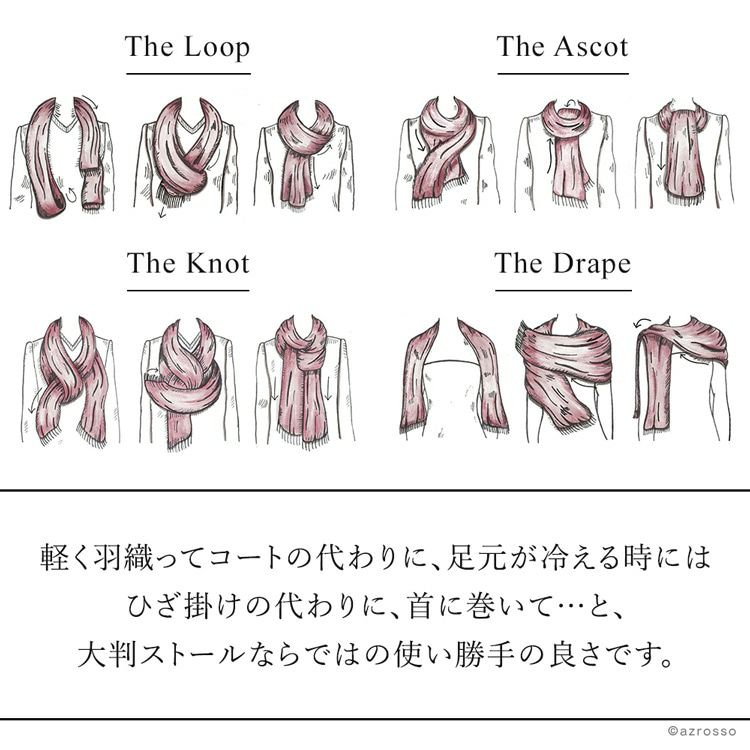 The Loop

The Ascot

The Knot

The Drape

軽く羽織ってコートの代わりに、足元が冷える時には
ひざ掛けの代わりに、首に巻いて…と、
大判ストールならではの使い勝手の良さです。

©azrosso