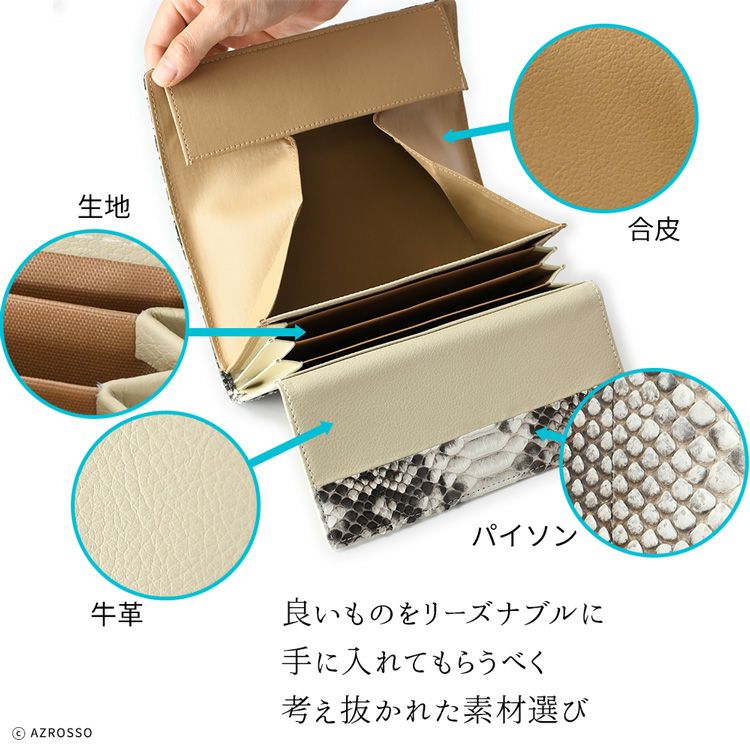 生地

合皮

パイソン

牛革

良いものをリーズナブルに
手に入れてもらうべく
考え抜かれた素材選び

© AZROSSO