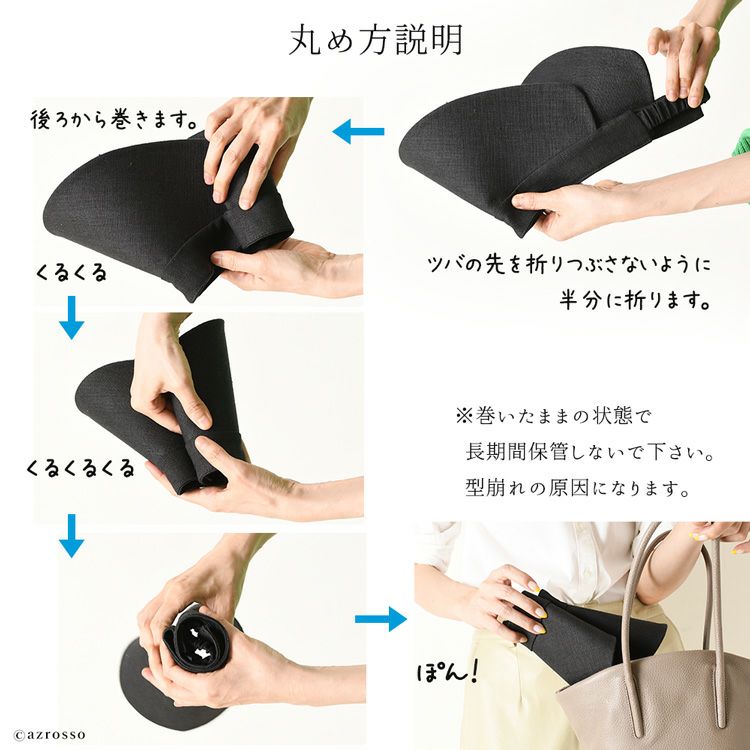 丸め方説明

ツバの先を折りつぶさないように
半分に折ります。

後ろから巻きます。

くるくる

くるくるくる

※巻いたままの状態で
長期間保管しないで下さい。
型崩れの原因になります。

ぽん!

©azrosso