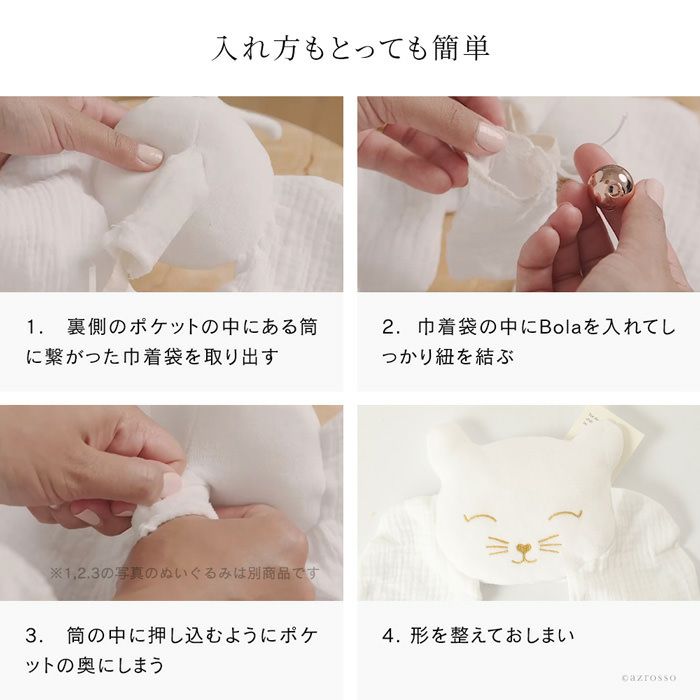 入れ方もとっても簡単

1. 裏側のポケットの中にある筒に繋がった巾着袋を取り出す

2. 巾着袋の中にBolaを入れてしっかり紐を結ぶ

※1,2,3の写真のぬいぐるみは別商品です

3. 筒の中に押し込むようにポケットの奥にしまう

4. 形を整えておしまい

©azrosso