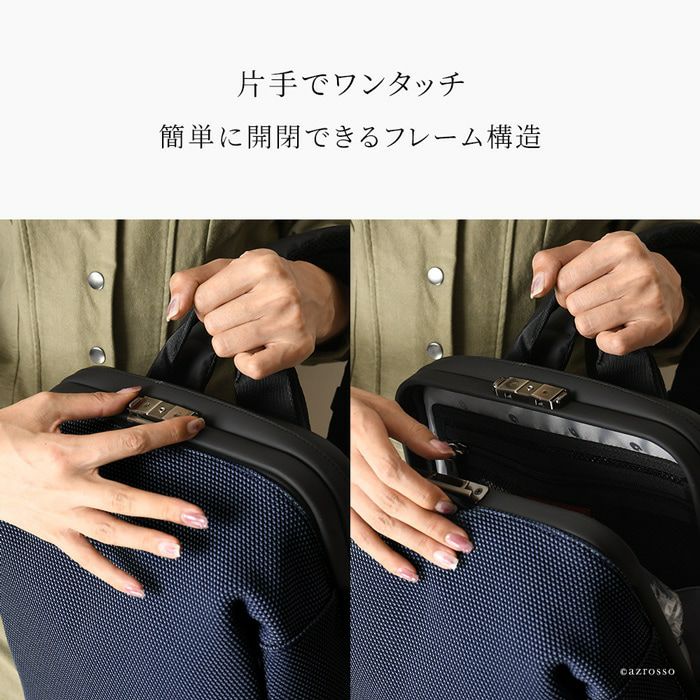 片手でワンタッチ
簡単に開閉できるフレーム構造

©azrosso