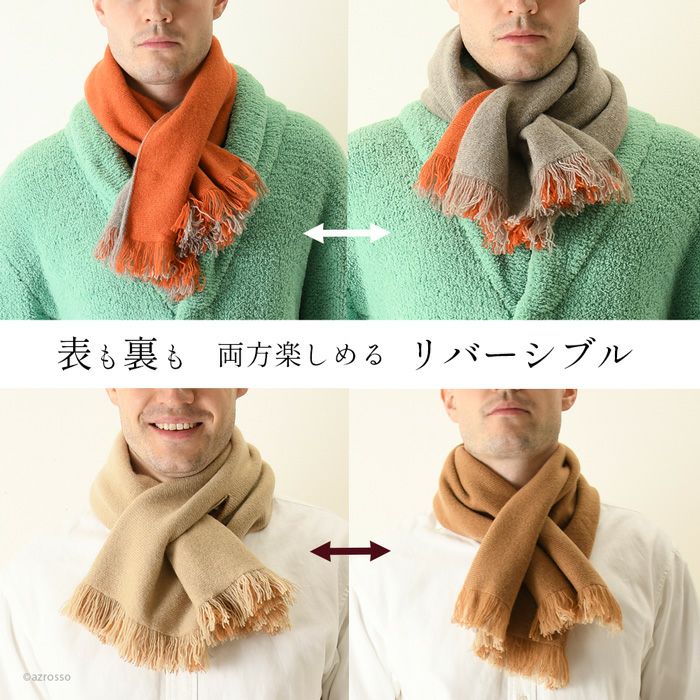 表も裏も　両方楽しめる　リバーシブル

©azrosso