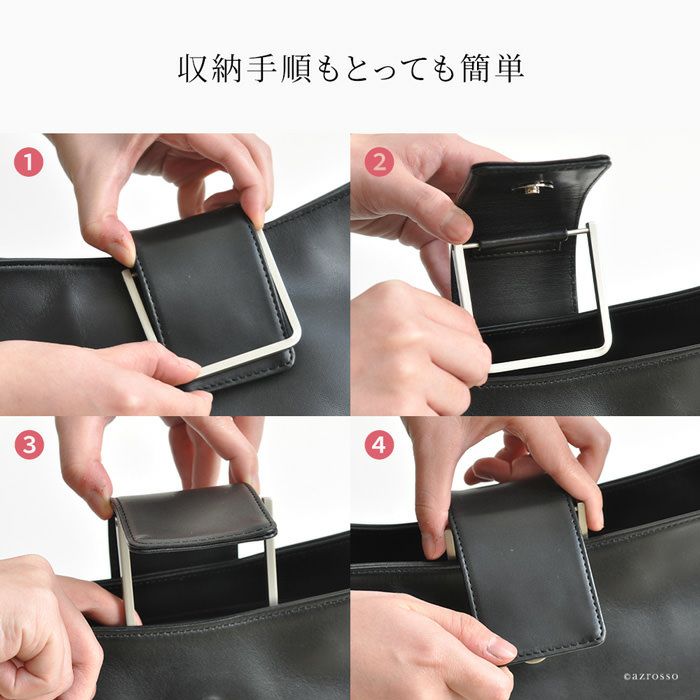 収納手順もとっても簡単

1

2

3

4

©azrosso