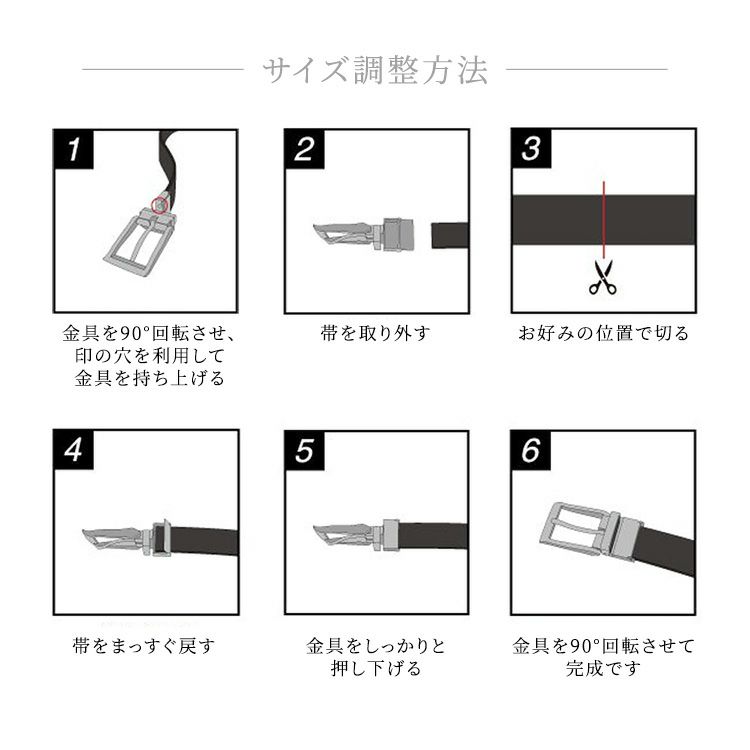 サイズ調整方法

1

金具を90°回転させ、印の穴を利用して金具を持ち上げる

2

帯を取り外す

3

お好みの位置で切る

4

帯をまっすぐ戻す

5

金具をしっかりと押し下げる

6

金具を90°回転させて完成です