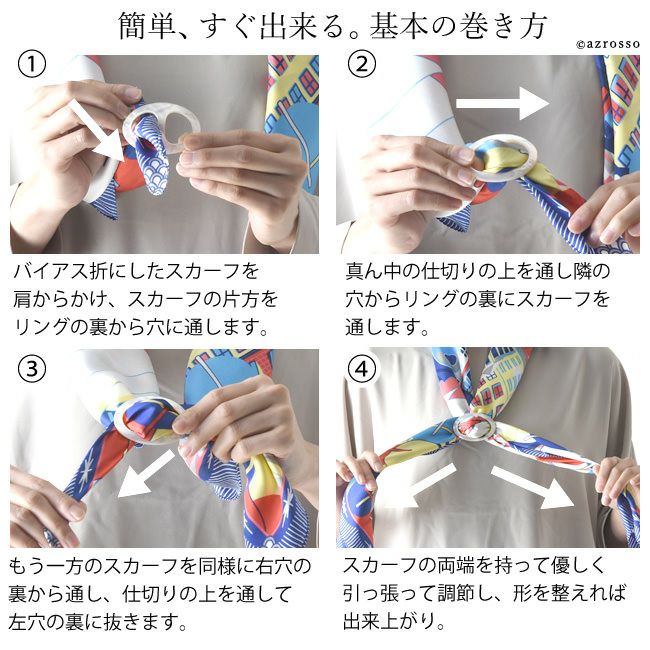 簡単、すぐ出来る。基本の巻き方

©azrosso

①

バイアス折にしたスカーフを肩からかけ、スカーフの片方をリングの裏から穴に通します。

②

真ん中の仕切りの上を通し隣の穴からリングの裏にスカーフを通します。

③

もう一方のスカーフを同様に右穴の裏から通し、仕切りの上を通して左穴の裏に抜きます。

④

スカーフの両端を持って優しく引っ張って調節し、形を整えれば出来上がり。