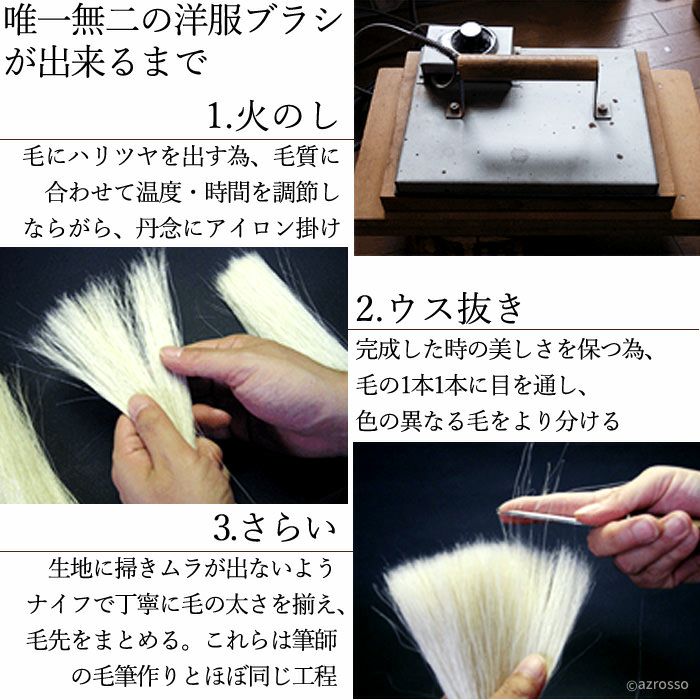 唯一無二の洋服ブラシが出来るまで

1.火のし

毛にハリツヤを出す為、毛質に合わせて温度・時間を調節しならがら、丹念にアイロン掛け

2.ウス抜き

完成した時の美しさを保つ為、毛の1本1本に目を通し、色の異なる毛をより分ける

3.さらい

生地に掃きムラが出ないようナイフで丁寧に毛の太さを揃え、毛先をまとめる。これらは筆師の毛筆作りとほぼ同じ工程

©azrosso