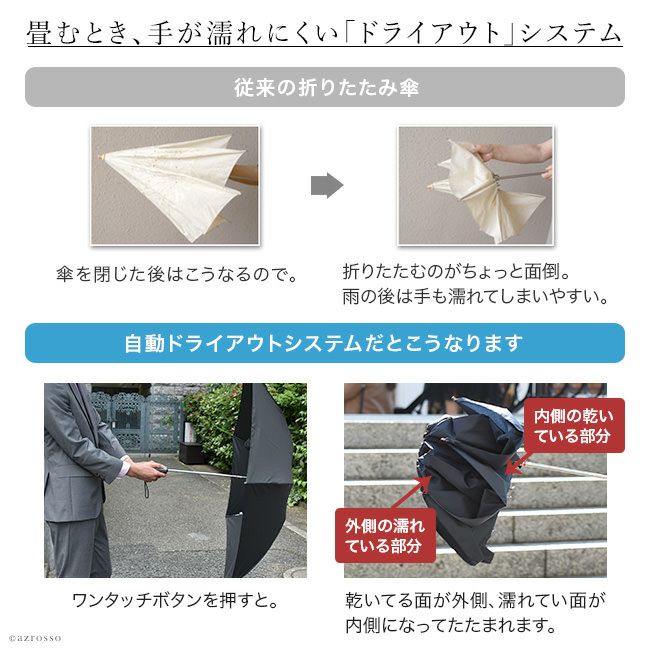 畳むとき、手が濡れにくい「ドライアウト」システム

従来の折りたたみ傘

傘を閉じた後はこうなるので。

折りたたむのがちょっと面倒。
雨の後は手も濡れてしまいやすい。

自動ドライアウトシステムだとこうなります

内側の乾いている部分

外側の濡れている部分

ワンタッチボタンを押すと。

乾いてる面が外側、濡れてい面が内側になってたたまれます。

©azrosso