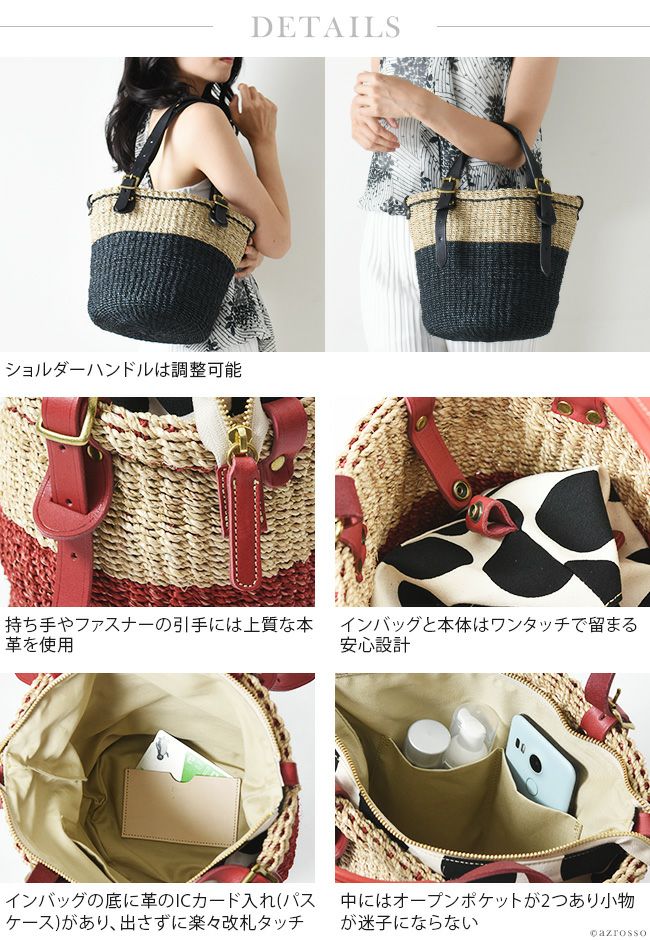 DETAILS

ショルダーハンドルは調整可能

持ち手やファスナーの引手には上質な本革を使用

インバッグと本体はワンタッチで留まる安心設計

インバッグの底に革のICカード入れ(パスケース)があり、出さずに楽々改札タッチ

中にはオープンポケットが2つあり小物が迷子にならない

©azrosso