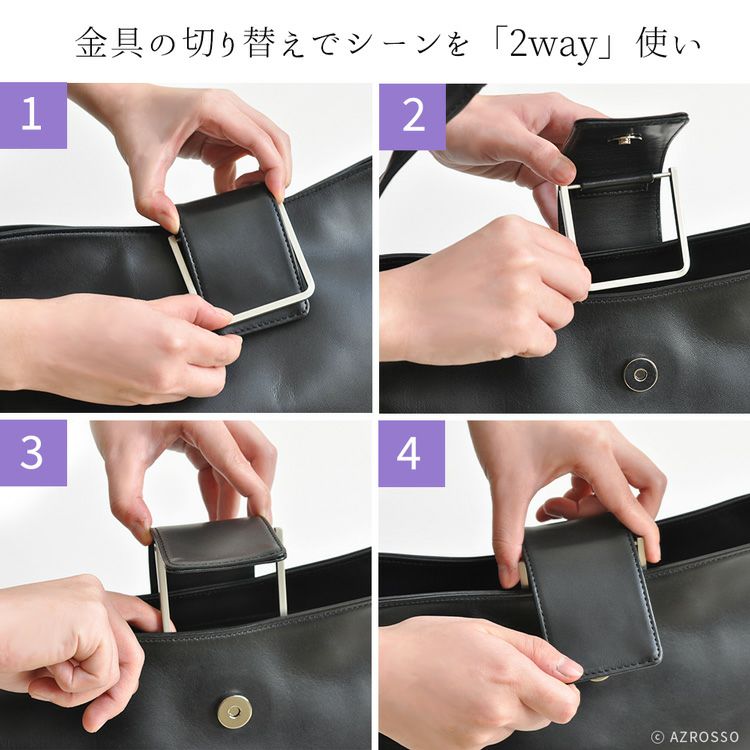 金具の切り替えでシーンを「2way」使い

1

2

3

4

© AZROSSO