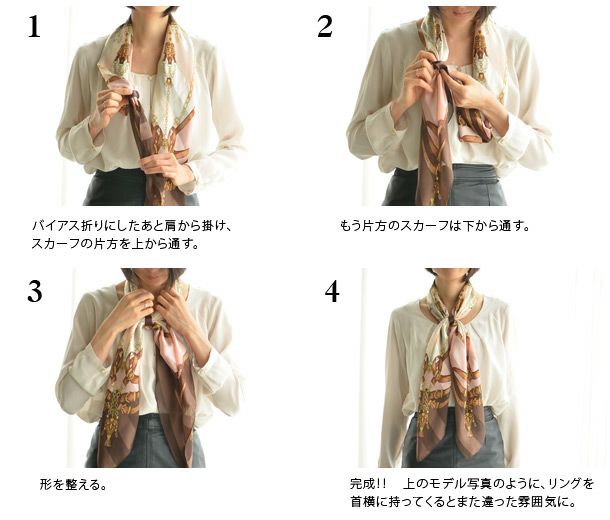 1

バイアス折りにしたあと肩から掛け、スカーフの片方を上から通す。

2

もう片方のスカーフは下から通す。

3

形を整える。

4

完成!! 上のモデル写真のように、リングを首横に持ってくるとまた違った雰囲気に。