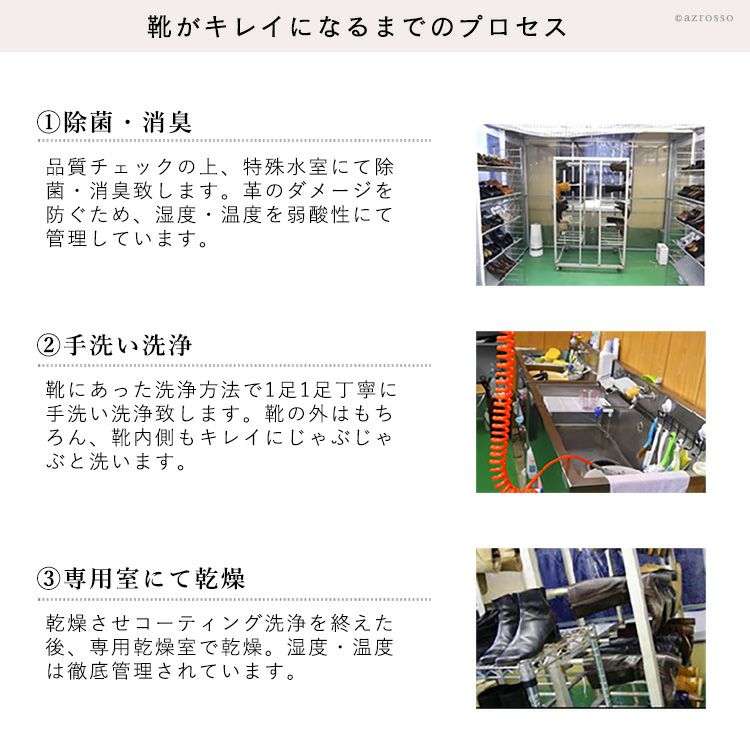 靴がキレイになるまでのプロセス

©azrosso

①除菌・消臭

品質チェックの上、特殊水室にて除菌・消臭致します。革のダメージを防ぐため、湿度・温度を弱酸性にて管理しています。

②手洗い洗浄

靴にあった洗浄方法で1足1足丁寧に手洗い洗浄致します。靴の外はもちろん、靴内側もキレイにじゃぶじゃぶと洗います。

③専用室にて乾燥

乾燥させコーティング洗浄を終えた後、専用乾燥室で乾燥。湿度・温度は徹底管理されています。