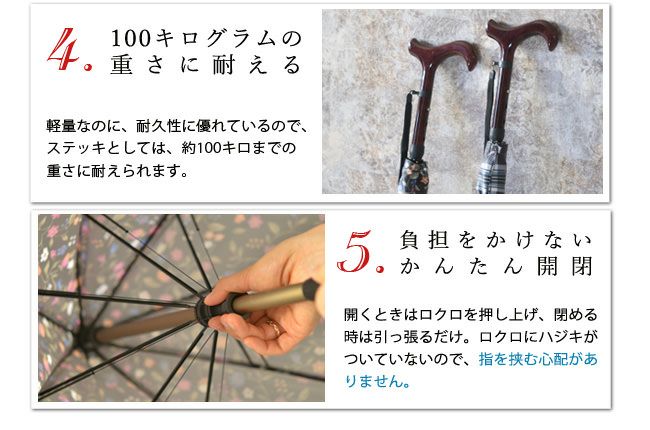 4. 100キログラムの重さに耐える

軽量なのに、耐久性に優れているので、ステッキとしては、約100キロまでの重さに耐えられます。

5. 負担をかけないかんたん開閉

開くときはロクロを押し上げ、閉める時は引っ張るだけ。ロクロにハジキがついていないので、指を挟む心配がありません。