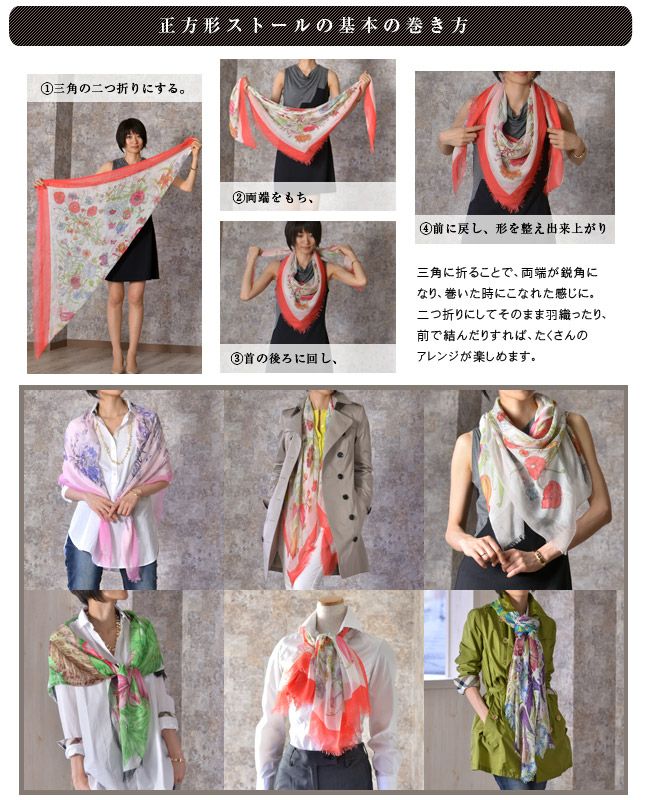 正方形ストールの基本の巻き方

①三角の二つ折りにする。

②両端をもち、

③首の後ろに回し、

④前に戻し、形を整え出来上がり

三角に折ることで、両端が鋭角になり、巻いた時にこなれた感じに。二つ折りにしてそのまま羽織ったり、前で結んだりすれば、たくさんのアレンジが楽しめます。