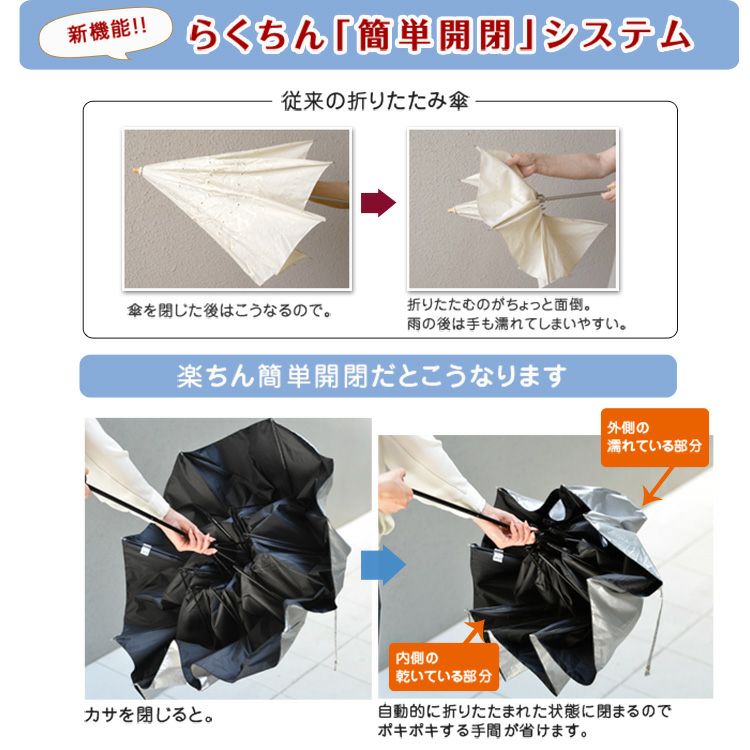 新機能!!

らくちん「簡単開閉」システム

従来の折りたたみ傘

傘を閉じた後はこうなるので。

折りたたむのがちょっと面倒。
雨の後は手も濡れてしまいやすい。

楽ちん簡単開閉だとこうなります

外側の
濡れている部分

内側の
乾いている部分

カサを閉じると。

自動的に折りたたまれた状態に閉まるので
ポキポキする手間が省けます。