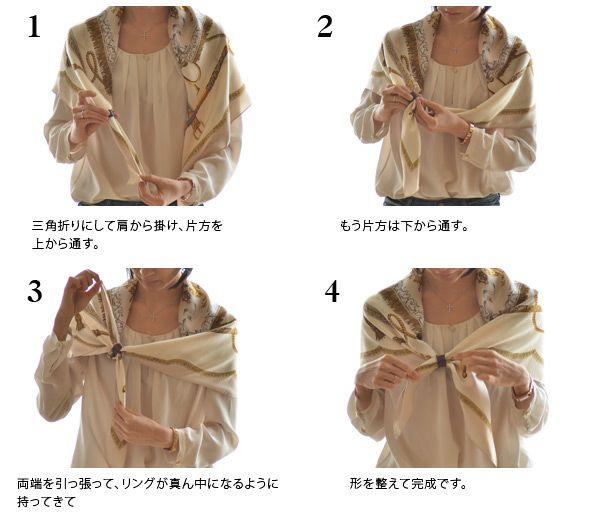 1

三角折りにして肩から掛け、片方を上から通す。

2

もう片方は下から通す。

3

両端を引っ張って、リングが真ん中になるように持ってきて

4

形を整えて完成です。